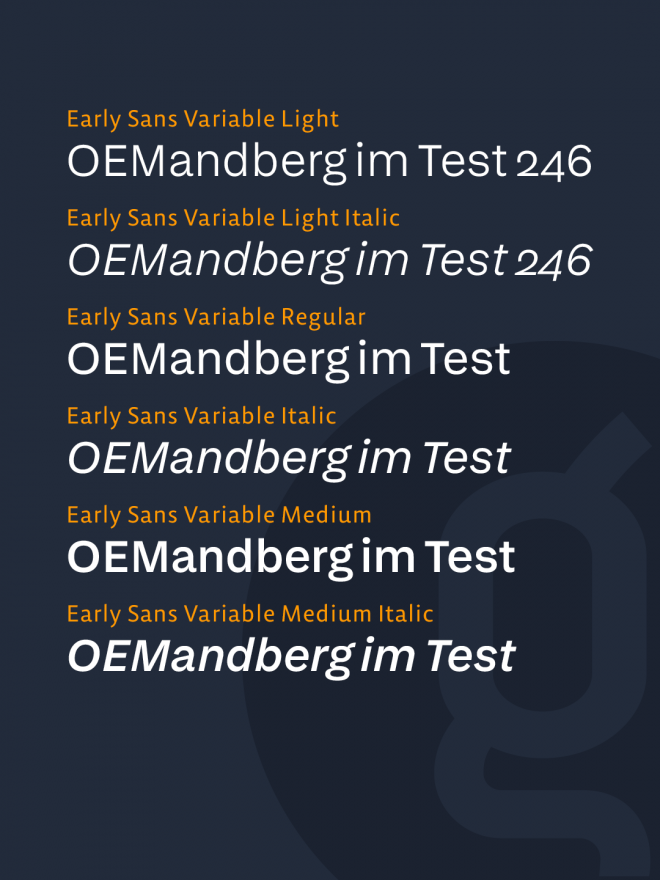 Early Sans Variable Light

OEMandberg im Test 246

Early Sans Variable Light Italic

OEMandberg im Test 246

Early Sans Variable Regular

OEMandberg im Test

Early Sans Variable Italic

OEMandberg im Test

Early Sans Variable Medium

OEMandberg im Test

Early Sans Variable Medium Italic

OEMandberg im Test